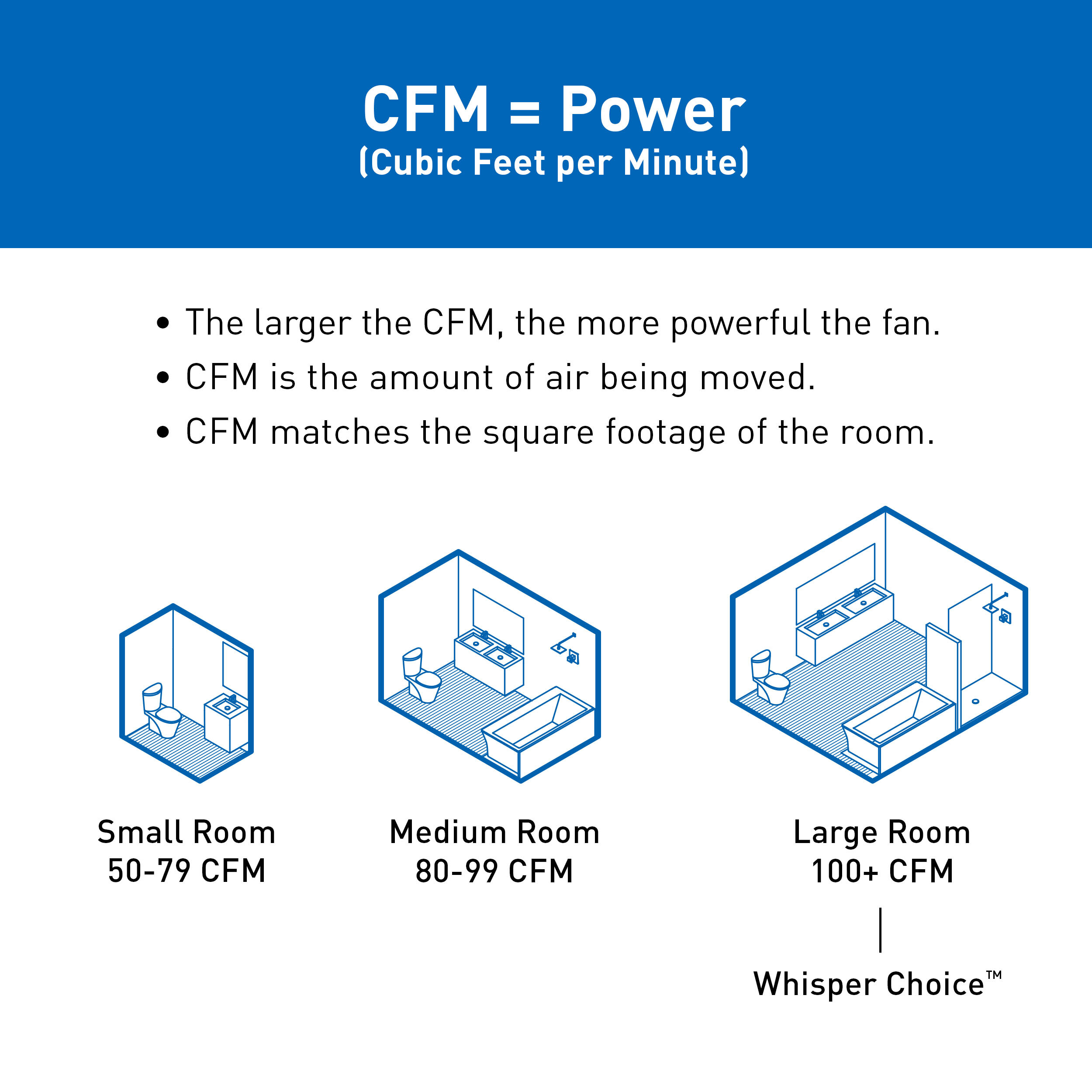 CFM = Power
(Cubic Feet per Minute)

• The larger the CFM, the more powerful the fan.
• CFM is the amount of air being moved.
• CFM matches the square footage of the room.

Small Room
50-79 CFM

Medium Room
80-99 CFM

Large Room
100+ CFM

Whisper Choice™